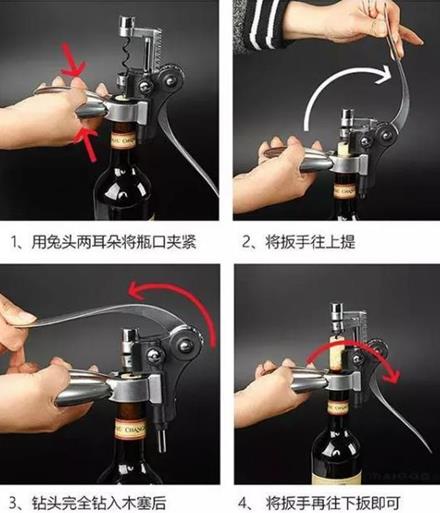 1、用兔头两耳朵将瓶口夹紧

2、将扳手往上提

3、钻头完全钻入木塞后

4、将扳手再往下扳即可